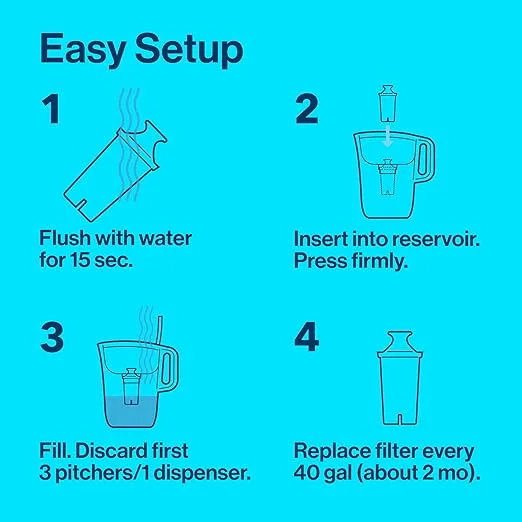 Easy Setup

1

Flush with water for 15 sec.

2

Insert into reservoir. Press firmly.

3

Fill. Discard first 3 pitchers/1 dispenser.

4

Replace filter every 40 gal (about 2 mo).