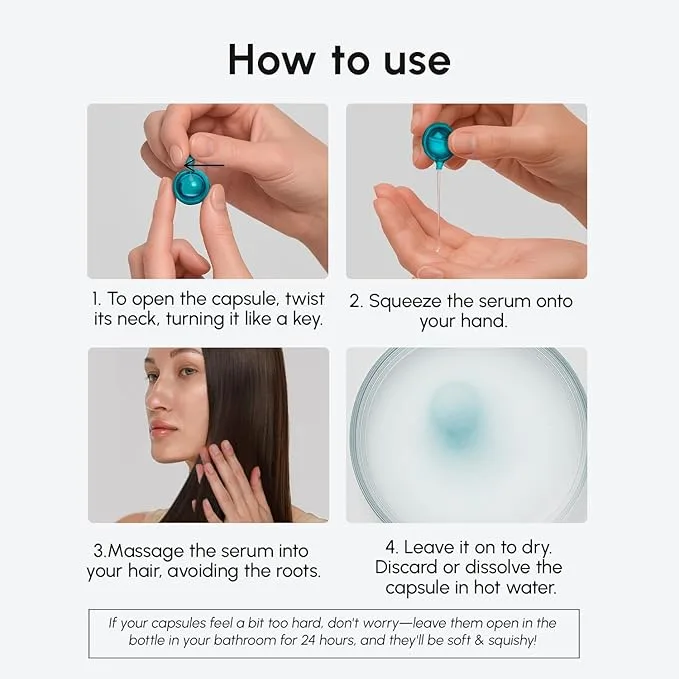 How to use

1. To open the capsule, twist its neck, turning it like a key.

2. Squeeze the serum onto your hand.

3.Massage the serum into your hair, avoiding the roots.

4. Leave it on to dry. Discard or dissolve the capsule in hot water.

If your capsules feel a bit too hard, don't worry—leave them open in the bottle in your bathroom for 24 hours, and they'll be soft & squishy!