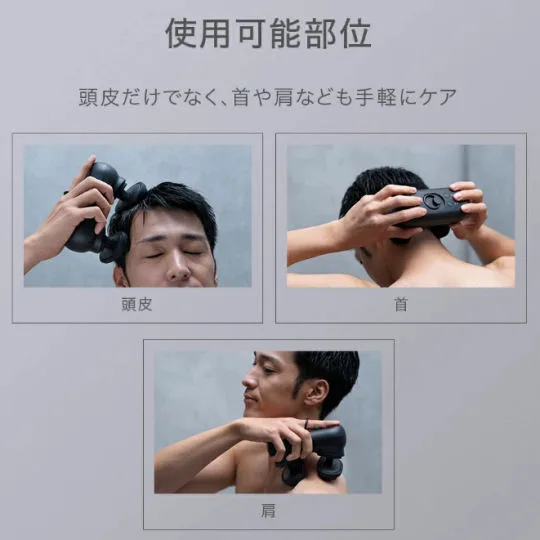 使用可能部位

頭皮だけでなく、首や肩なども手軽にケア

頭皮

首

肩